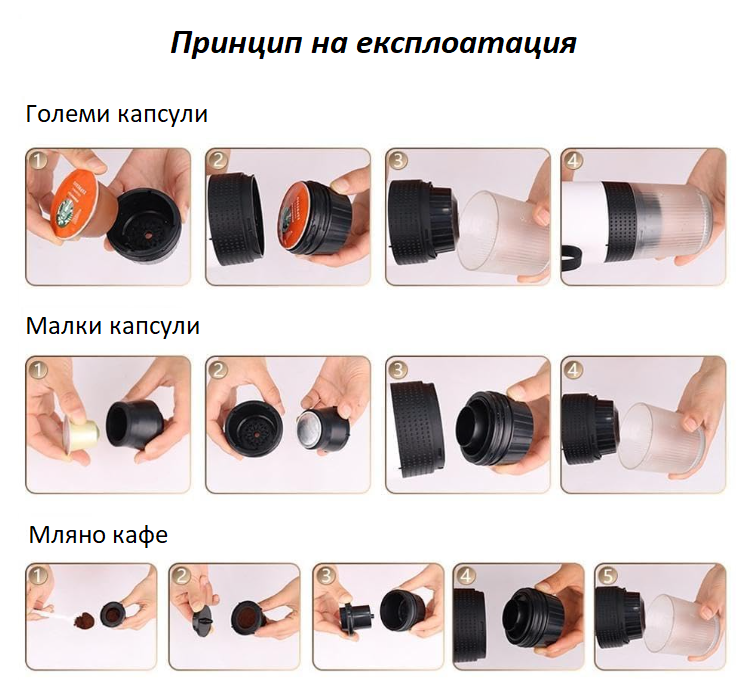 Принцип на експлоатация

Големи капсули

1 2 3 4

Малки капсули

1 2 3 4

Мляно кафе

1 2 3 4 5