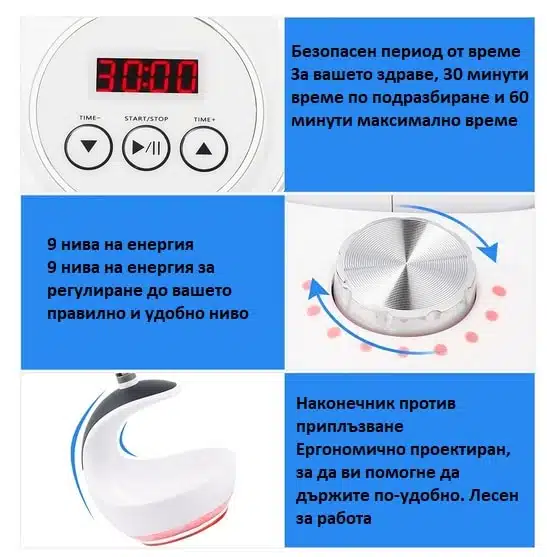 30:00

TIME-
START/STOP
TIME+

Безопасен период от време За вашето здраве, 30 минути време по подразбиране и 60 минути максимално време

9 нива на енергия
9 нива на енергия за регулиране до вашето правилно и удобно ниво

Наконечник против приплъзване
Ергономично проектиран, за да ви помогне да държите по-удобно. Лесен за работа