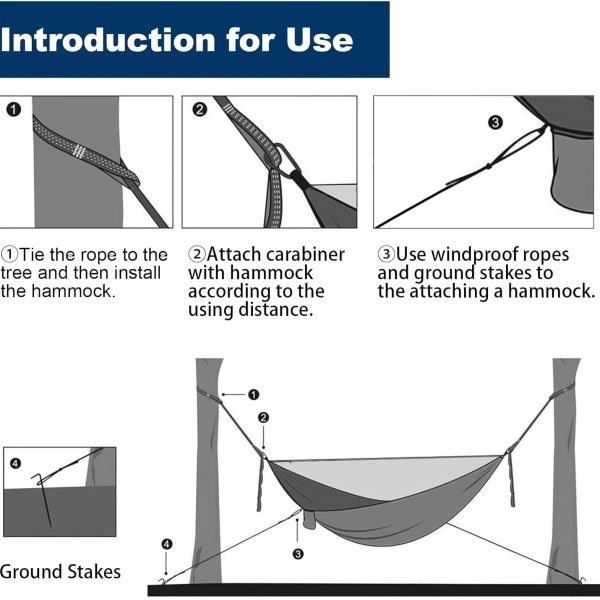 Introduction for Use

❶

❷

❸

①Tie the rope to the tree and then install the hammock.

②Attach carabiner with hammock according to the using distance.

③Use windproof ropes and ground stakes to the attaching a hammock.

❹

Ground Stakes

❶

❷

❸

❹