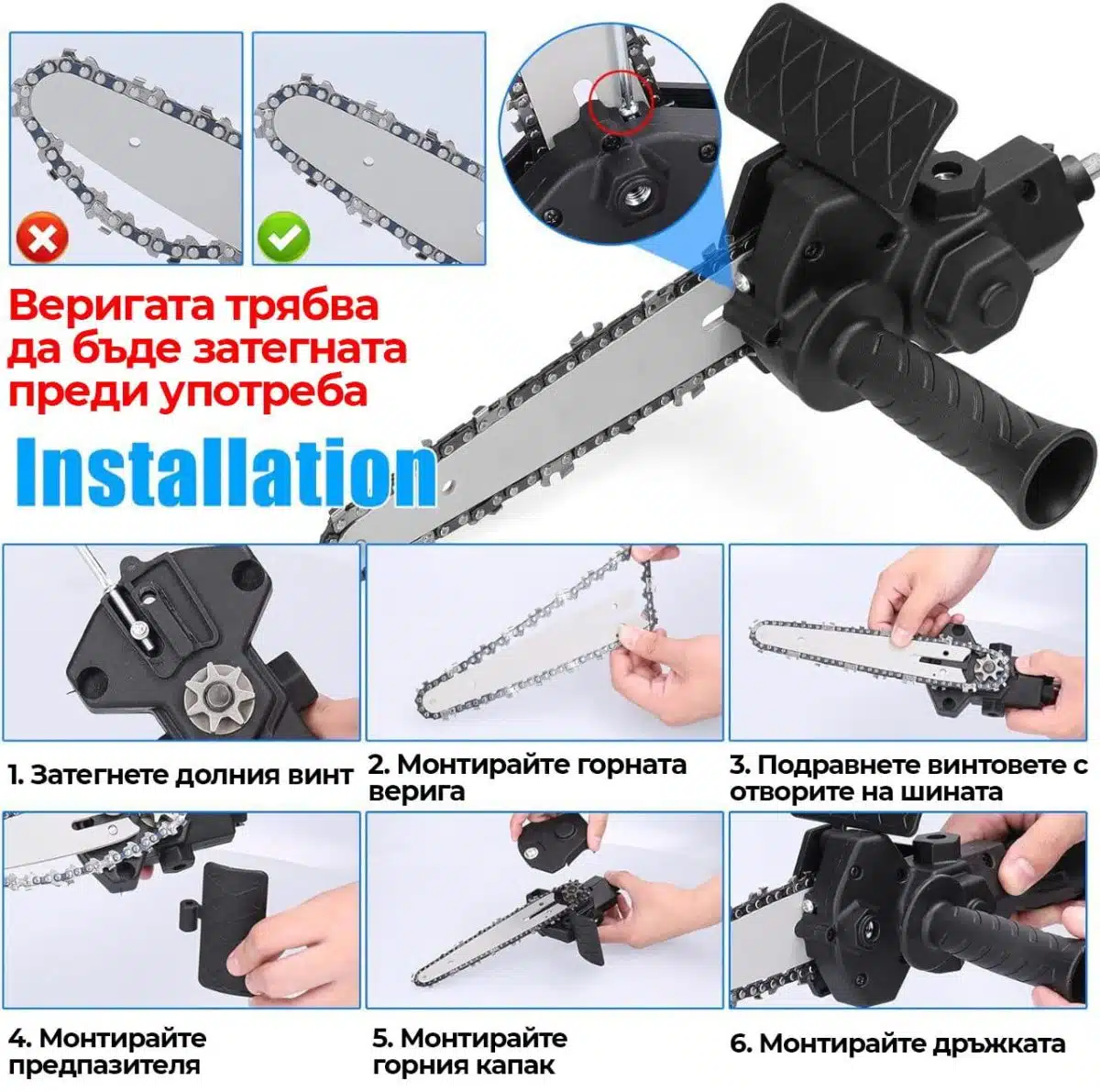 Веригата трябва да бъде затегната преди употреба

Installation

1. Затегнете долния винт

2. Монтирайте горната верига

3. Подравнете винтовете с отворите на шината

4. Монтирайте предпазителя

5. Монтирайте горния капак

6. Монтирайте дръжката