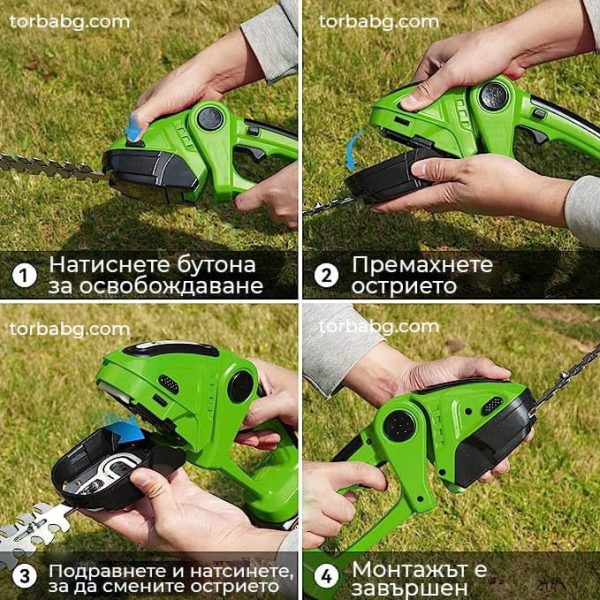 torbabg.com

1 Натиснете бутона за освобождаване

torbabg.com

2 Премахнете острието

torbabg.com

3 Подравнете и натсинете, за да смените острието

torbabg.com

4 Монтажът е завършен